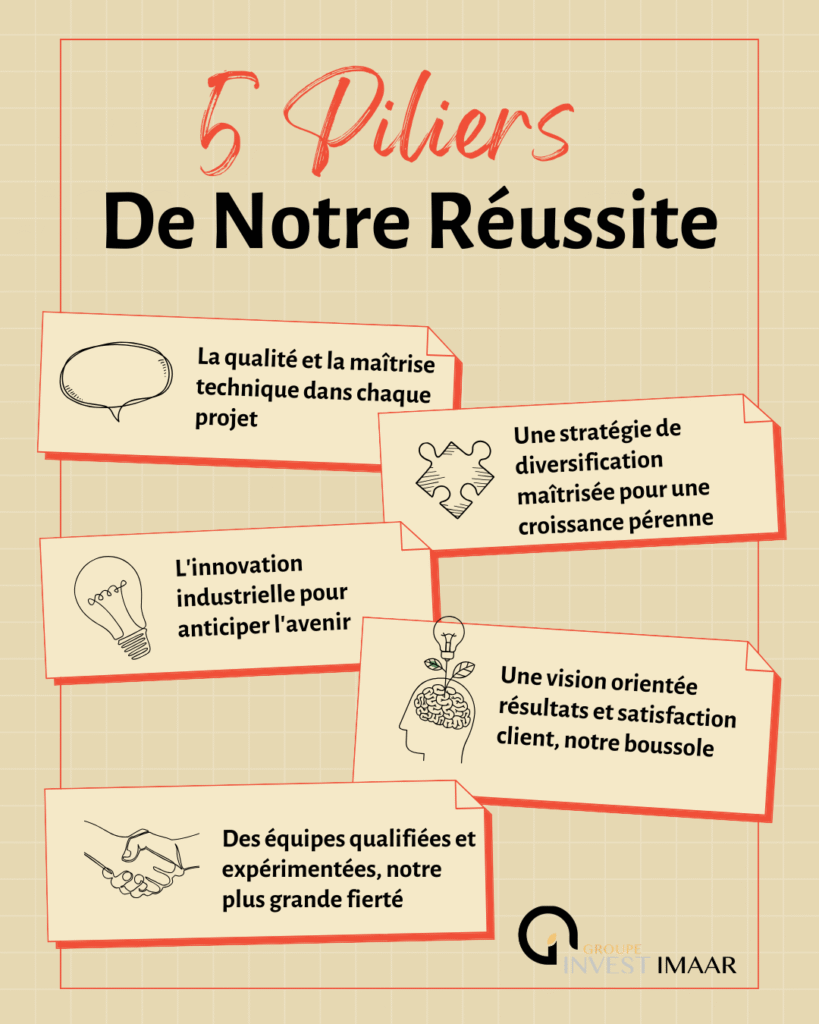 5 Piliers
De Notre Réussite

La qualité et la maîtrise technique dans chaque projet

Une stratégie de diversification maîtrisée pour une croissance pérenne

L'innovation industrielle pour anticiper l'avenir

Une vision orientée résultats et satisfaction client, notre boussole

Des équipes qualifiées et expérimentées, notre plus grande fierté

GROUPE INVEST IMAAR